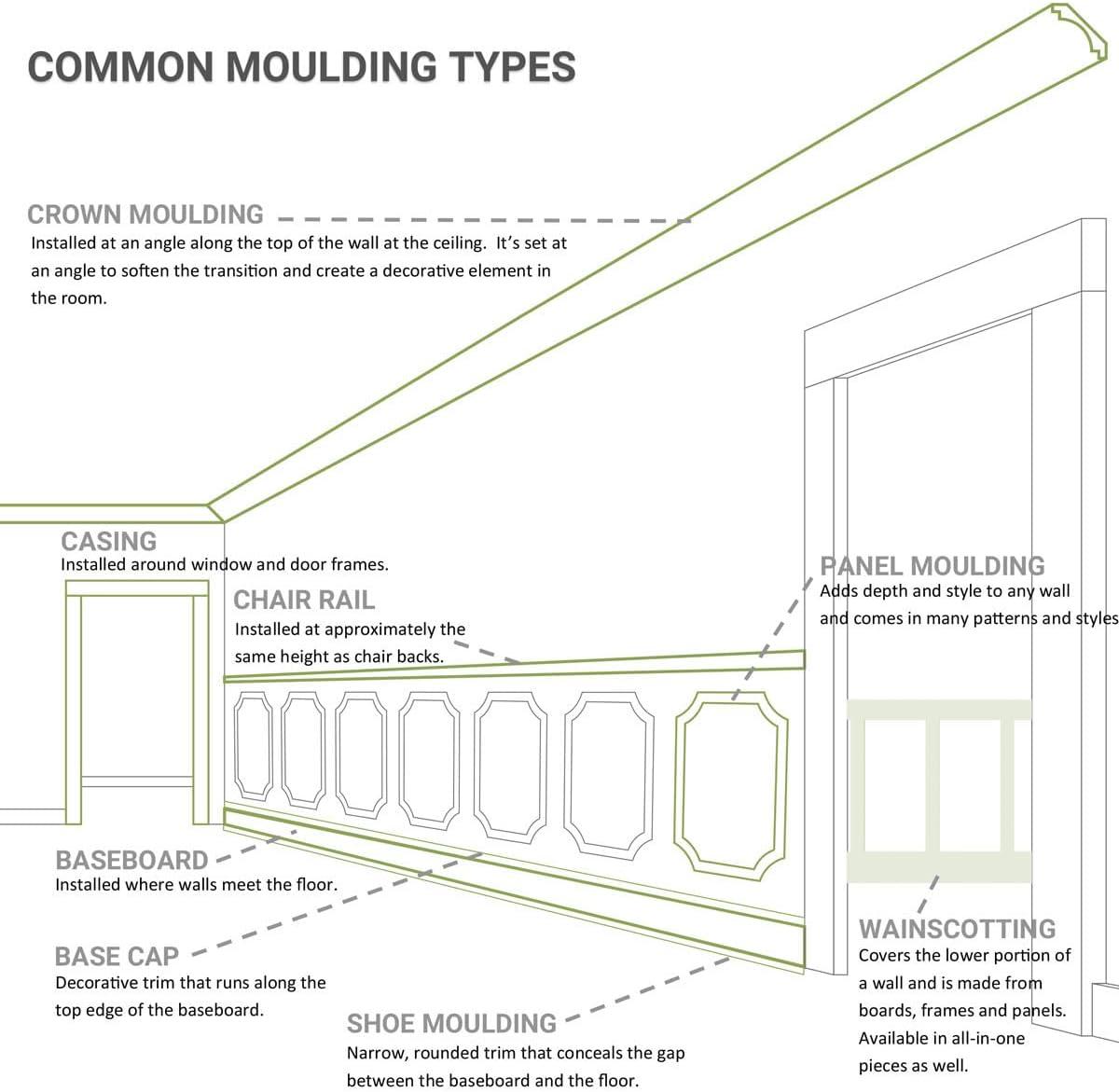 COMMON MOULDING TYPES

CROWN MOULDING
Installed at an angle along the top of the wall at the ceiling. It's set at an angle to soften the transition and create a decorative element in the room.

CASING
Installed around window and door frames.

CHAIR RAIL
Installed at approximately the same height as chair backs.

PANEL MOULDING
Adds depth and style to any wall and comes in many patterns and styles

BASEBOARD
Installed where walls meet the floor.

BASE CAP
Decorative trim that runs along the top edge of the baseboard.

SHOE MOULDING
Narrow, rounded trim that conceals the gap between the baseboard and the floor.

WAINSCOTTING
Covers the lower portion of a wall and is made from boards, frames and panels. Available in all-in-one pieces as well.