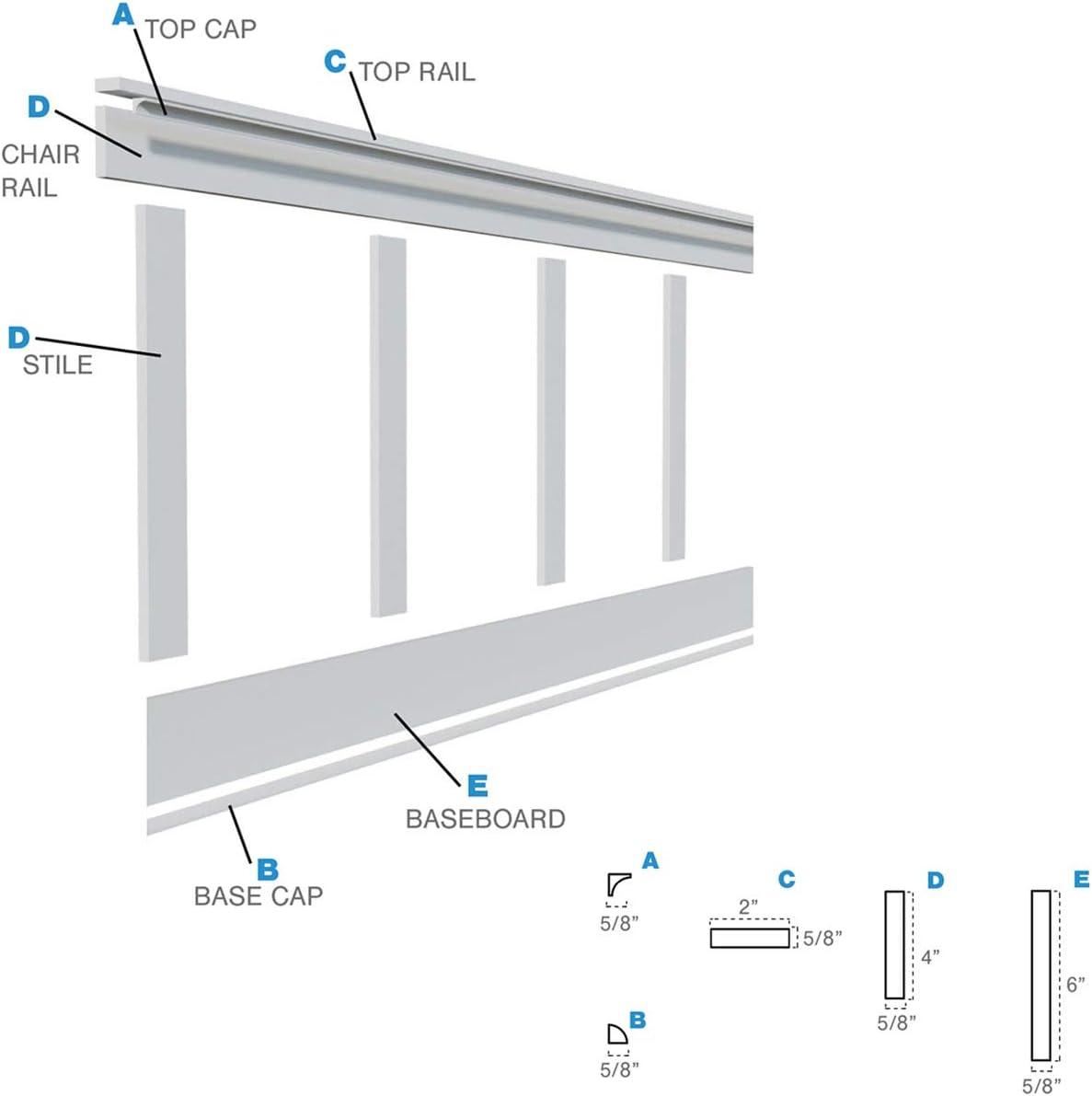 A TOP CAP

C TOP RAIL

D CHAIR RAIL

D STILE

E BASEBOARD

B BASE CAP

A
5/8"

C
2"
5/8"

D
4"
5/8"

E
6"
5/8"

B
5/8"